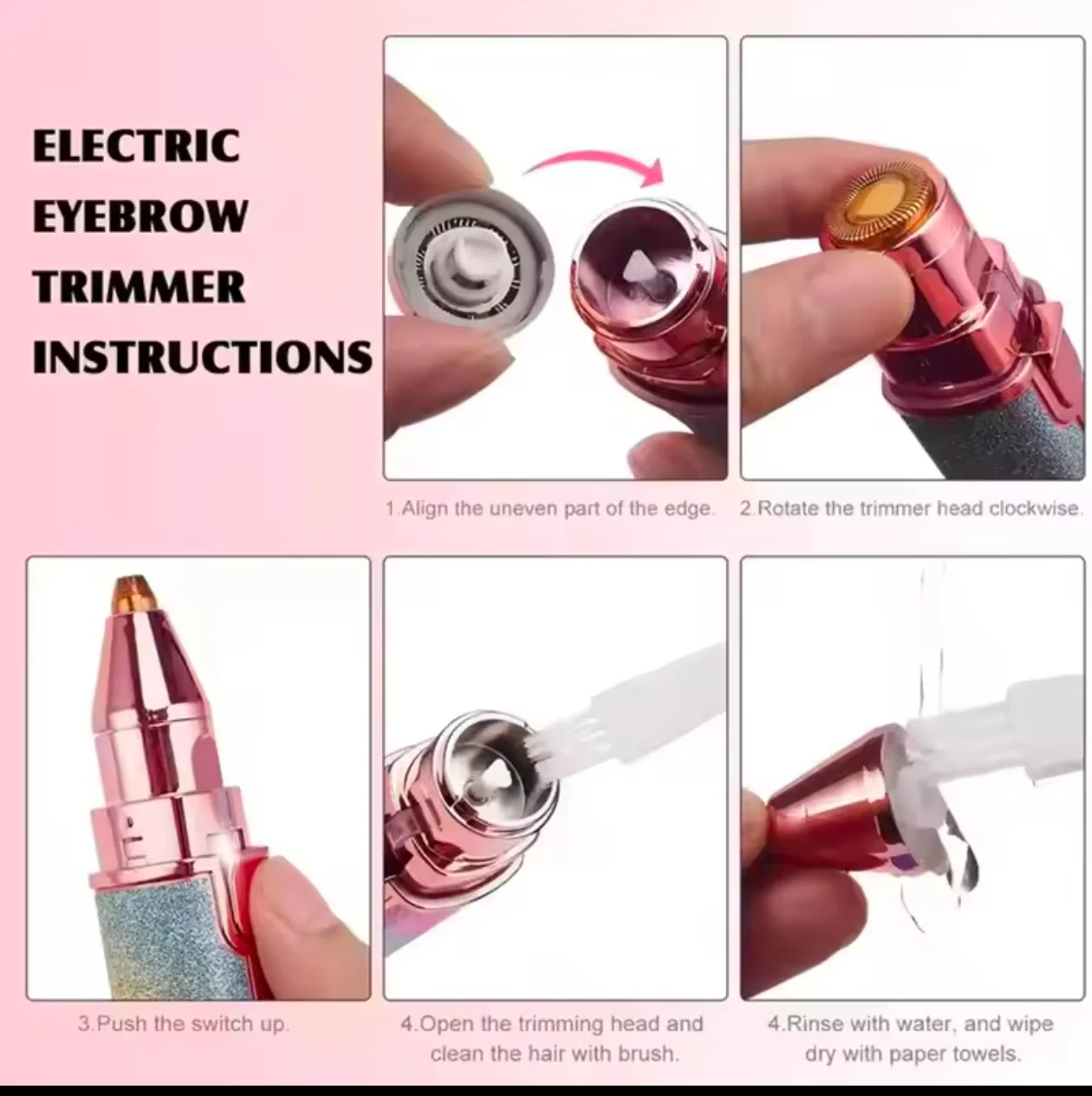 ELECTRIC EYEBROW TRIMMER INSTRUCTIONS

1.Align the uneven part of the edge.

2.Rotate the trimmer head clockwise.

3.Push the switch up.

4.Open the trimming head and clean the hair with brush.

4.Rinse with water, and wipe dry with paper towels.