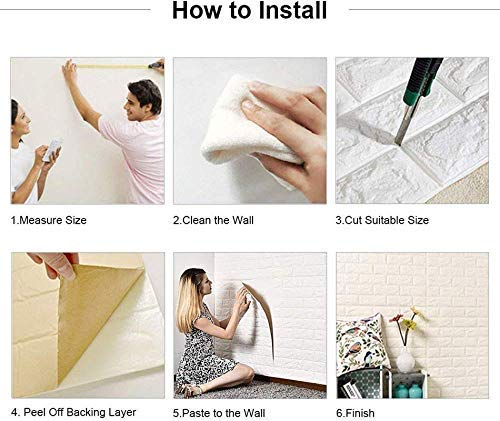 How to Install

1.Measure Size

2.Clean the Wall

3.Cut Suitable Size

4. Peel Off Backing Layer

5.Paste to the Wall

6.Finish